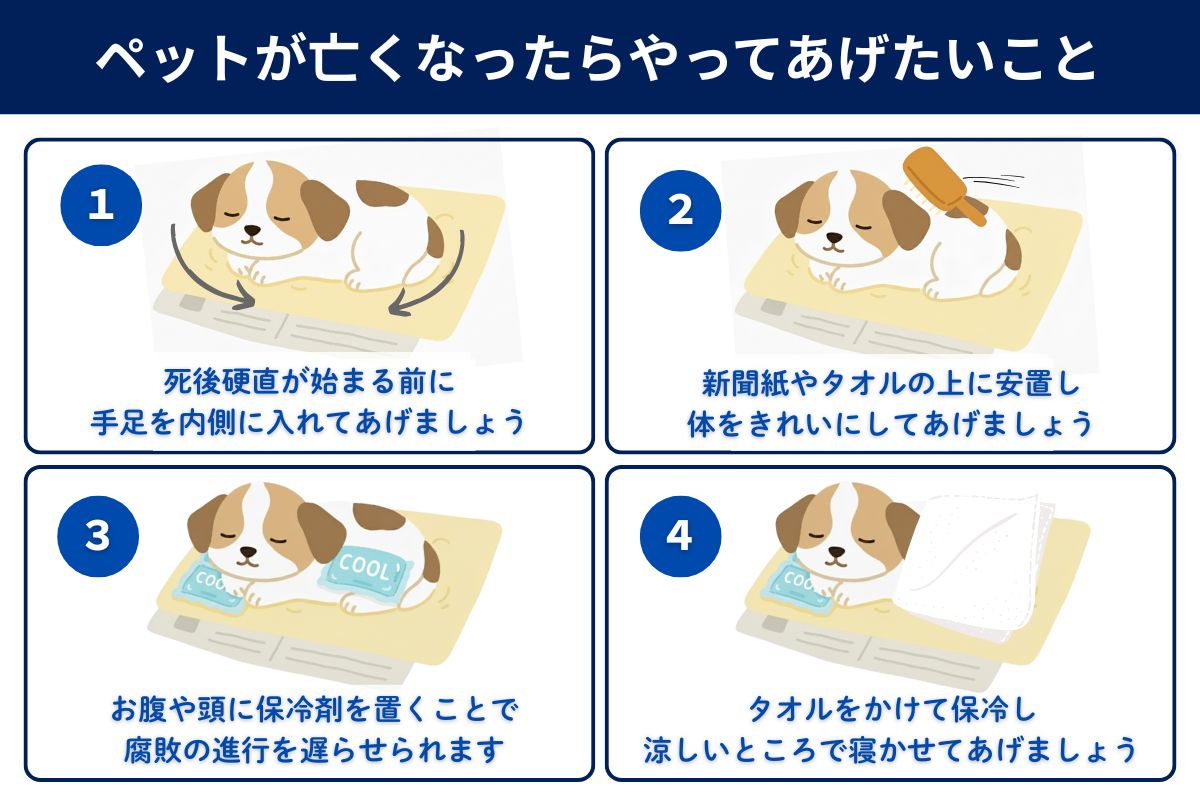 ペットが亡くなったらやってあげたいこと

1

死後硬直が始まる前に
手足を内側に入れてあげましょう

2

新聞紙やタオルの上に安置し
体をきれいにしてあげましょう

3

COOL

COOL

お腹や頭に保冷剤を置くことで
腐敗の進行を遅らせられます

4

COOL

タオルをかけて保冷し
涼しいところで寝かせてあげましょう